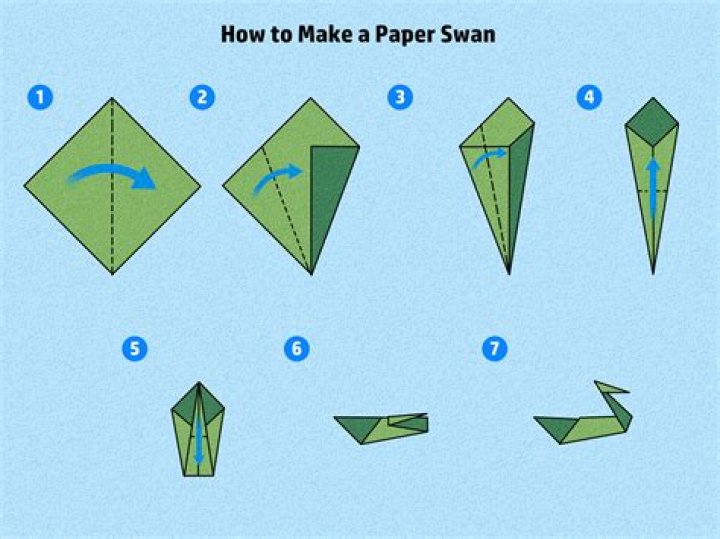 How to Make a Paper Swan

1

2

3

4

5

6

7