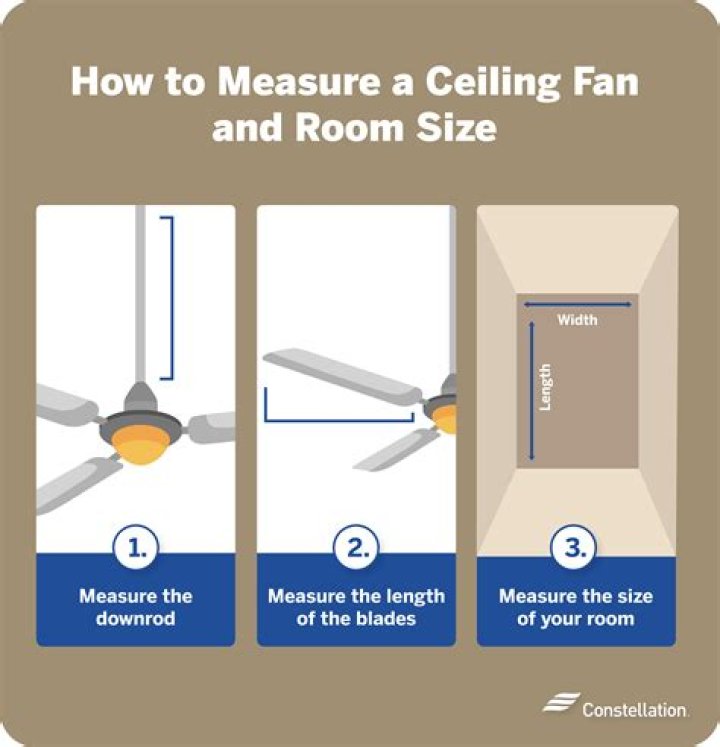 How to Measure a Ceiling Fan and Room Size

1.
Measure the downrod

2.
Measure the length of the blades

Width
Length

3.
Measure the size of your room

Constellation.